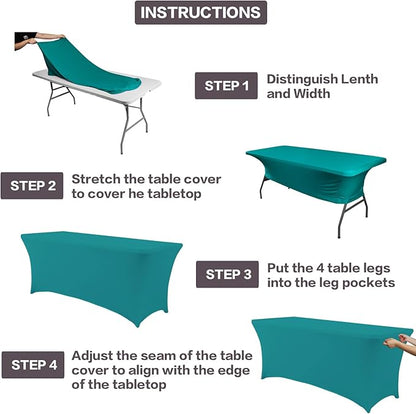 INSTRUCTIONS

STEP 1 Distinguish Lenth and Width

STEP 2 Stretch the table cover to cover he tabletop

STEP 3 Put the 4 table legs into the leg pockets

STEP 4 Adjust the seam of the table cover to align with the edge of the tabletop