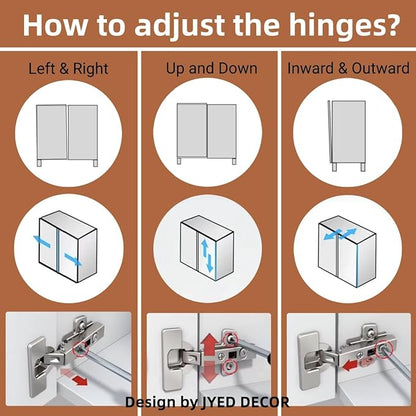 How to adjust the hinges?

Left & Right

Up and Down

Inward & Outward

Design by JYED DECOR