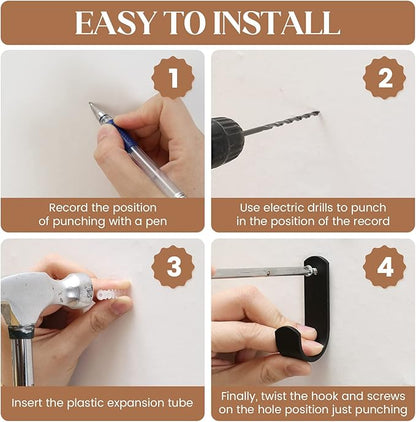 EASY TO INSTALL

1

Record the position of punching with a pen

2

Use electric drills to punch in the position of the record

3

Insert the plastic expansion tube

4

Finally, twist the hook and screws on the hole position just punching