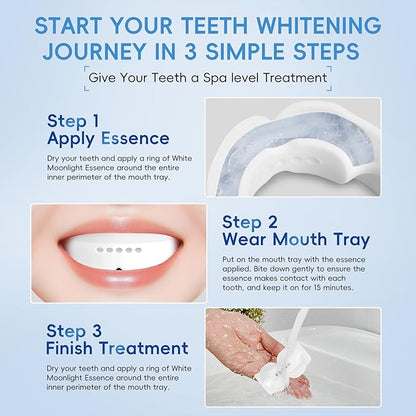 START YOUR TEETH WHITENING JOURNEY IN 3 SIMPLE STEPS

Give Your Teeth a Spa level Treatment

Step 1
Apply Essence

Dry your teeth and apply a ring of White Moonlight Essence around the entire inner perimeter of the mouth tray.

Step 2
Wear Mouth Tray

Put on the mouth tray with the essence applied. Bite down gently to ensure the essence makes contact with each tooth, and keep it on for 15 minutes.

Step 3
Finish Treatment

Dry your teeth and apply a ring of White Moonlight Essence around the entire inner perimeter of the mouth tray.