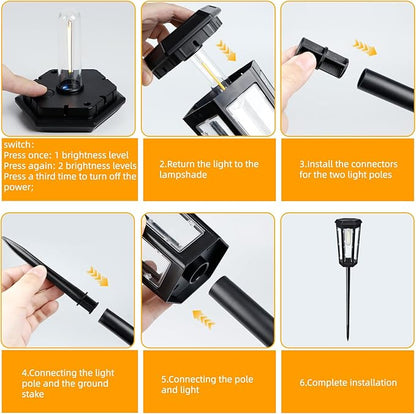 switch:
Press once: 1 brightness level
Press again: 2 brightness levels
Press a third time to turn off the power;

2.Return the light to the lampshade

3.Install the connectors for the two light poles

4.Connecting the light pole and the ground stake

5.Connecting the pole and light

6.Complete installation