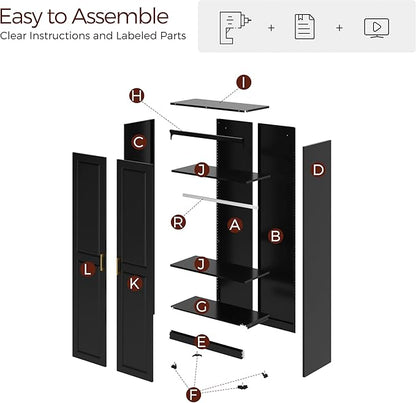 Easy to Assemble
Clear Instructions and Labeled Parts

+ +

I
H
C
D
J
R
A
B
L
J
K
G
E
F