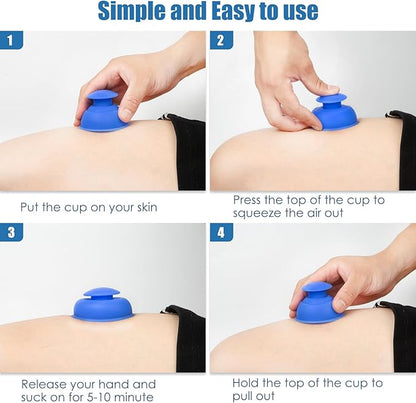 Simple and Easy to use

1

Put the cup on your skin

2

Press the top of the cup to squeeze the air out

3

Release your hand and suck on for 5-10 minute

4

Hold the top of the cup to pull out