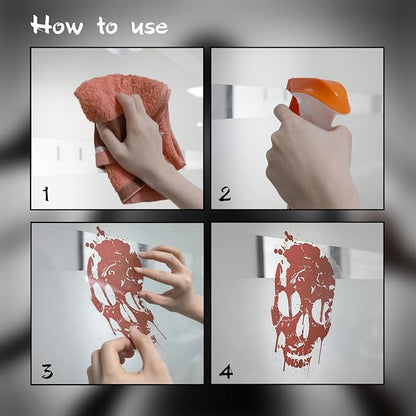 How to use

1

2

3

4