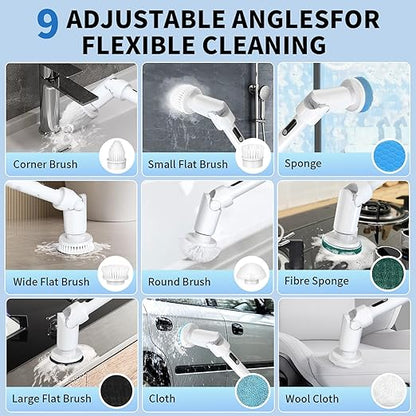 9 ADJUSTABLE ANGLESFOR FLEXIBLE CLEANING

Corner Brush

Small Flat Brush

Sponge

Wide Flat Brush

Round Brush

Fibre Sponge

Large Flat Brush

Cloth

Wool Cloth