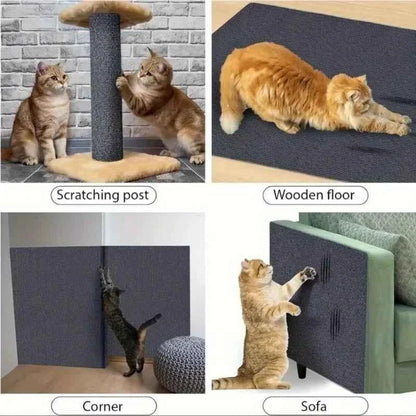 Scratching post

Wooden floor

Corner

Sofa